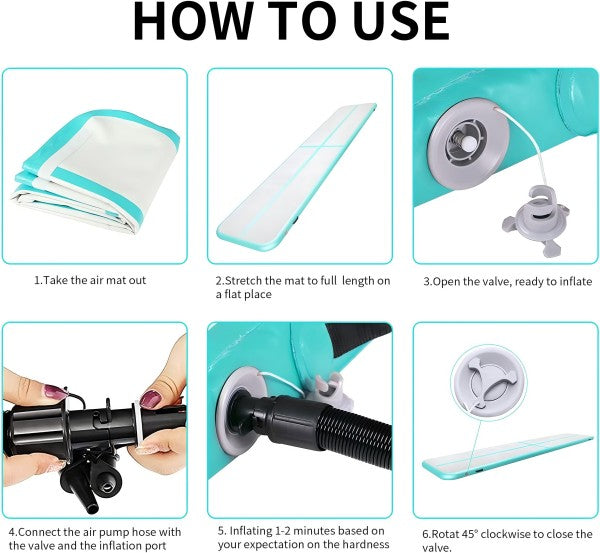 HOW TO USE

1.Take the air mat out

2.Stretch the mat to full length on a flat place

3.Open the valve, ready to inflate

4.Connect the air pump hose with the valve and the inflation port

5. Inflating 1-2 minutes based on your expectation on the hardness

6.Rotat 45° clockwise to close the valve.